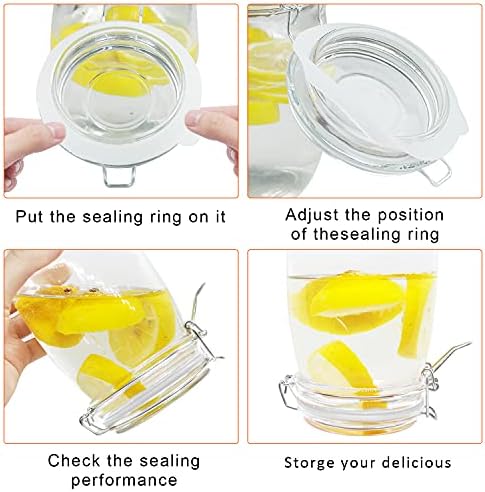 Put the sealing ring on it

Adjust the position of thesealing ring

Check the sealing performance

Storge your delicious